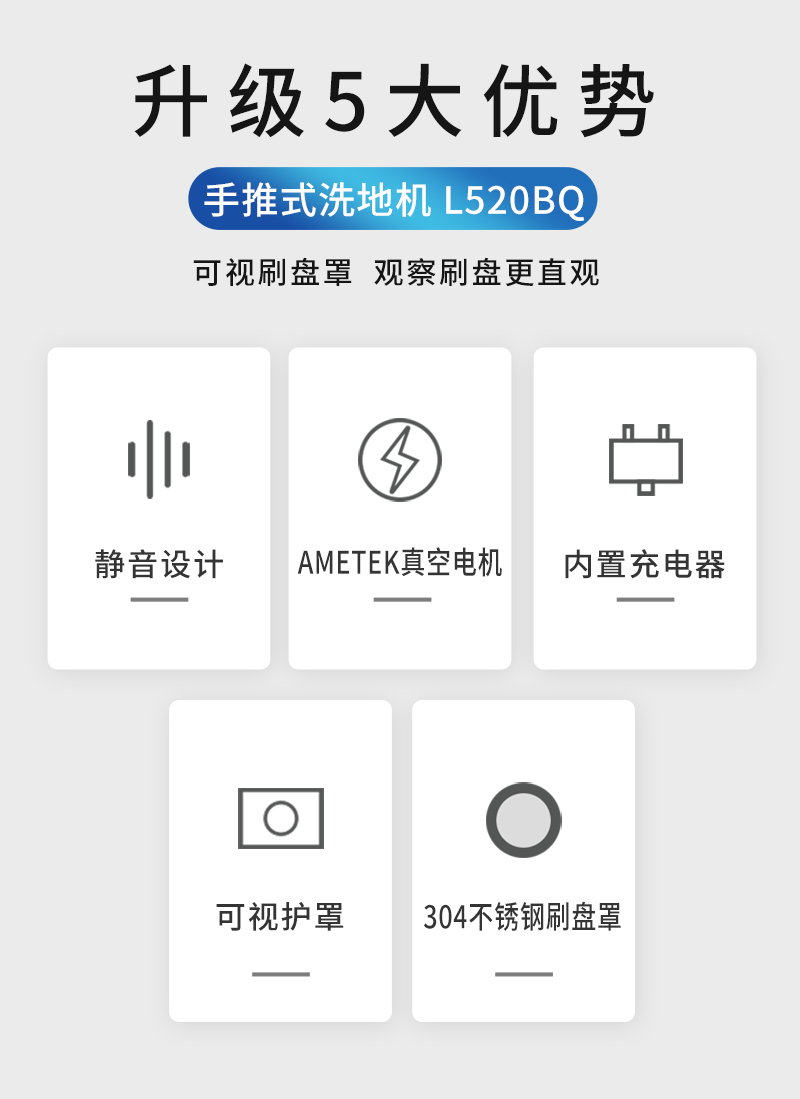 升级5大优势

手推式洗地机 L520BQ

可视刷盘罩 观察刷盘更直观

静音设计

AMETEK真空电机

内置充电器

可视护罩

304不锈钢刷盘罩