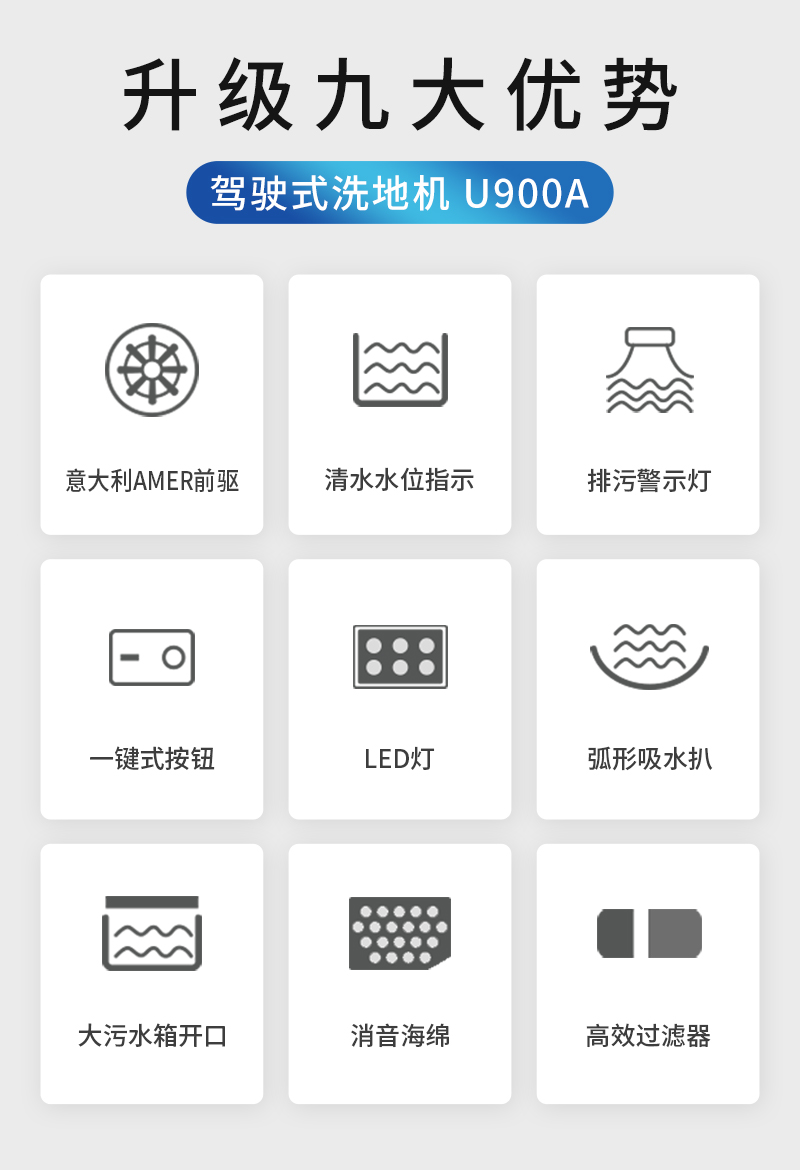 升级九大优势

驾驶式洗地机 U900A

意大利AMER前驱

清水水位指示

排污警示灯

一键式按钮

LED灯

弧形吸水扒

大污水箱开口

消音海绵

高效过滤器